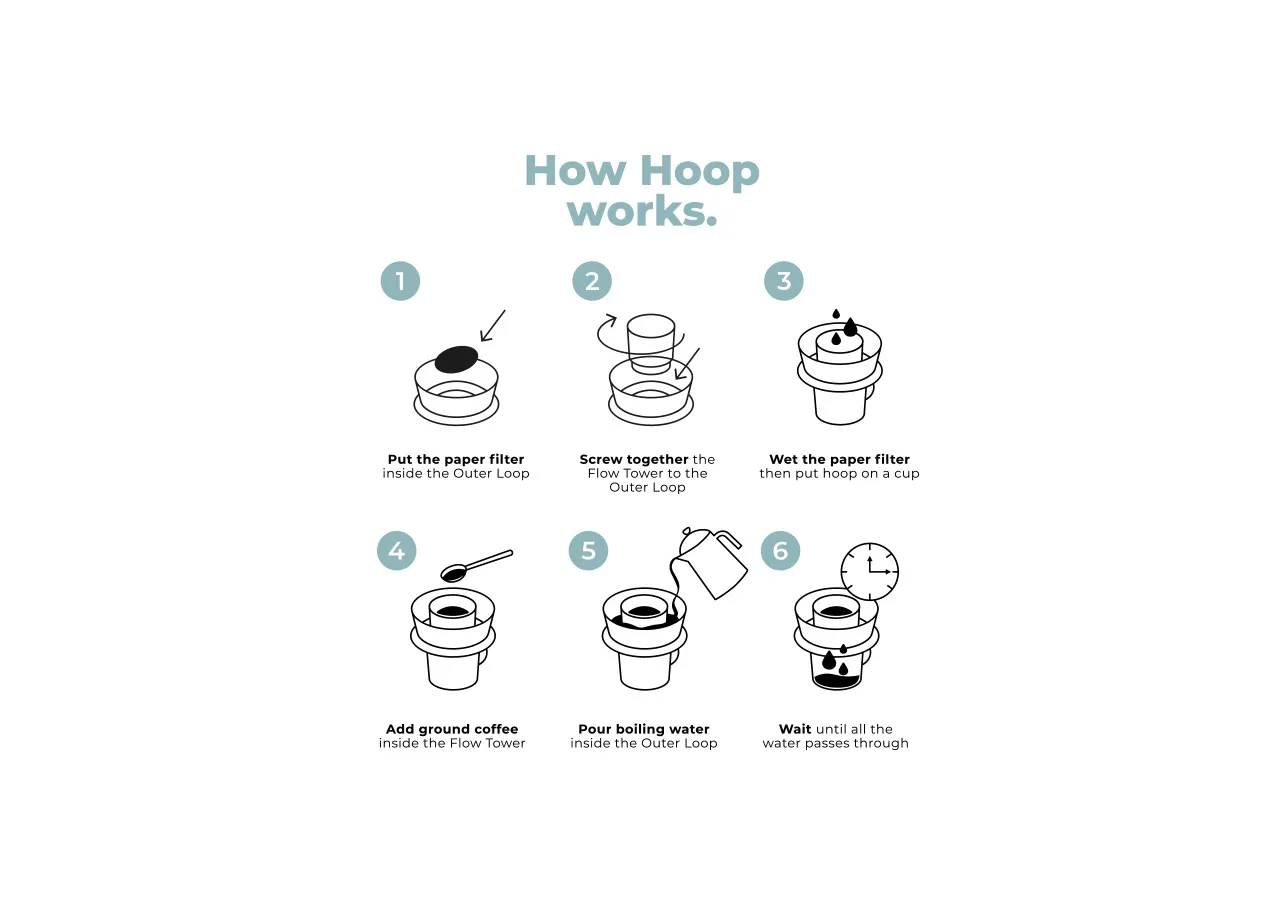 How Hoop works.

1

Put the paper filter inside the Outer Loop

2

Screw together the Flow Tower to the Outer Loop

3

Wet the paper filter then put hoop on a cup

4

Add ground coffee inside the Flow Tower

5

Pour boiling water inside the Outer Loop

6

Wait until all the water passes through